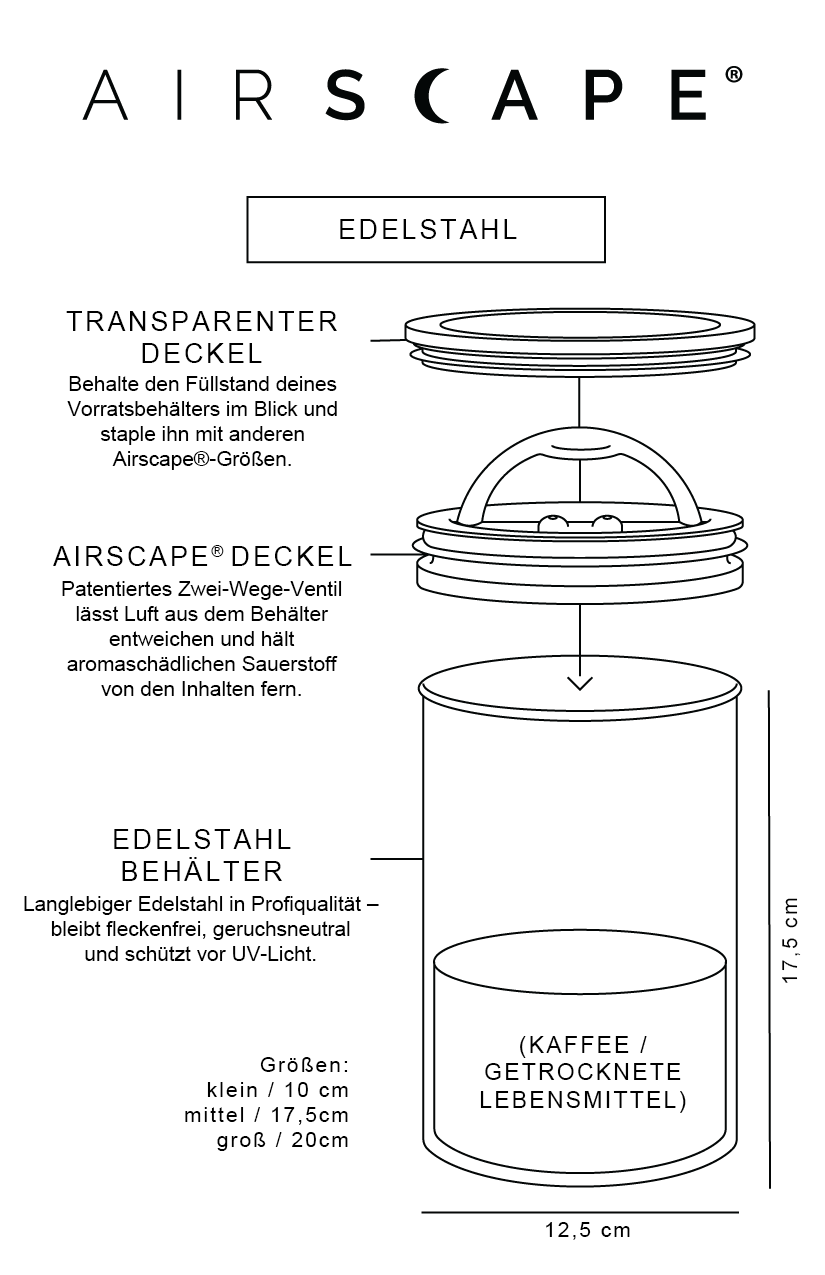 AIRSCAPE®

EDELSTAHL

TRANSPARENTER DECKEL
Behalte den Füllstand deines Vorratsbehälters im Blick und staple ihn mit anderen Airscape®-Größen.

AIRSCAPE® DECKEL
Patentiertes Zwei-Wege-Ventil lässt Luft aus dem Behälter entweichen und hält aromaschädlichen Sauerstoff von den Inhalten fern.

EDELSTAHL BEHÄLTER
Langlebiger Edelstahl in Profiqualität – bleibt fleckenfrei, geruchsneutral und schützt vor UV-Licht.

Größen:
klein / 10 cm
mittel / 17,5cm
groß / 20cm

(KAFFEE / GETROCKNETE LEBENSMITTEL)

17,5 cm

12,5 cm